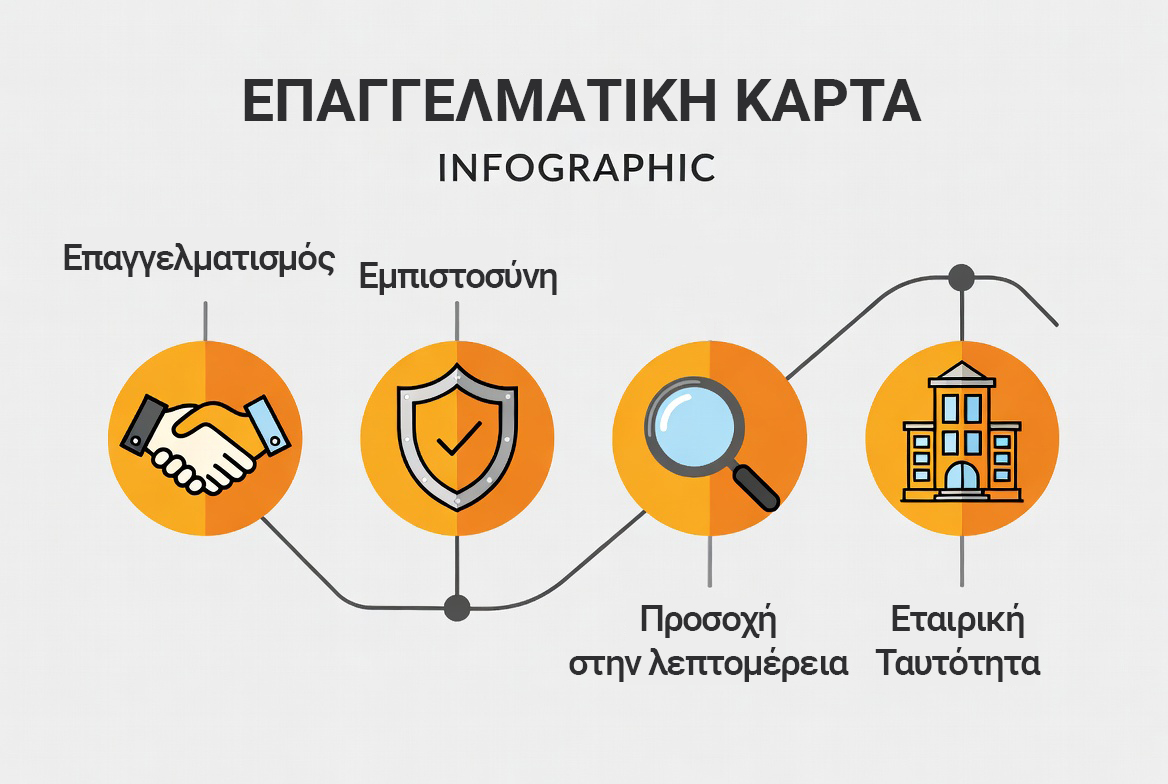 ΕΠΑΓΓΕΛΜΑΤΙΚΗ ΚΑΡΤΑ
INFOGRAPHIC

Επαγγελματισμός

Εμπιστοσύνη

Προσοχή στην λεπτομέρεια

Εταιρική Ταυτότητα